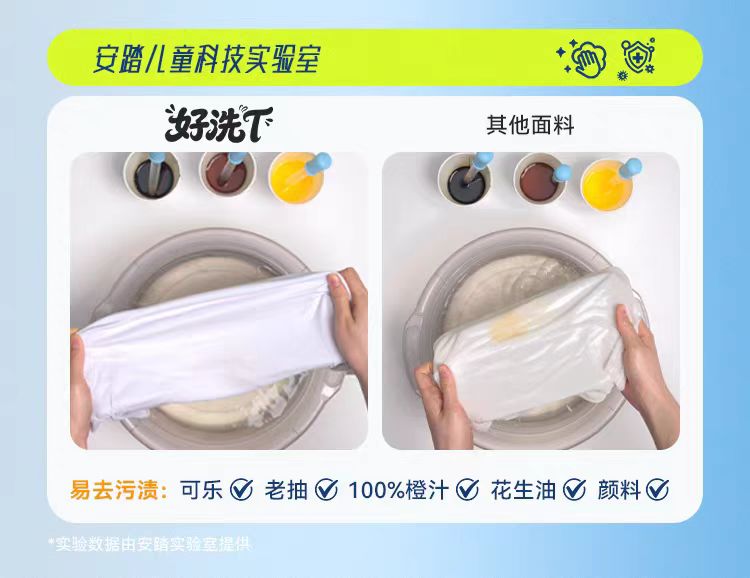 安踏儿童科技实验室

好洗T

其他面料

易去污渍：可乐 老抽 100%橙汁 花生油 颜料

*实验数据由安踏实验室提供